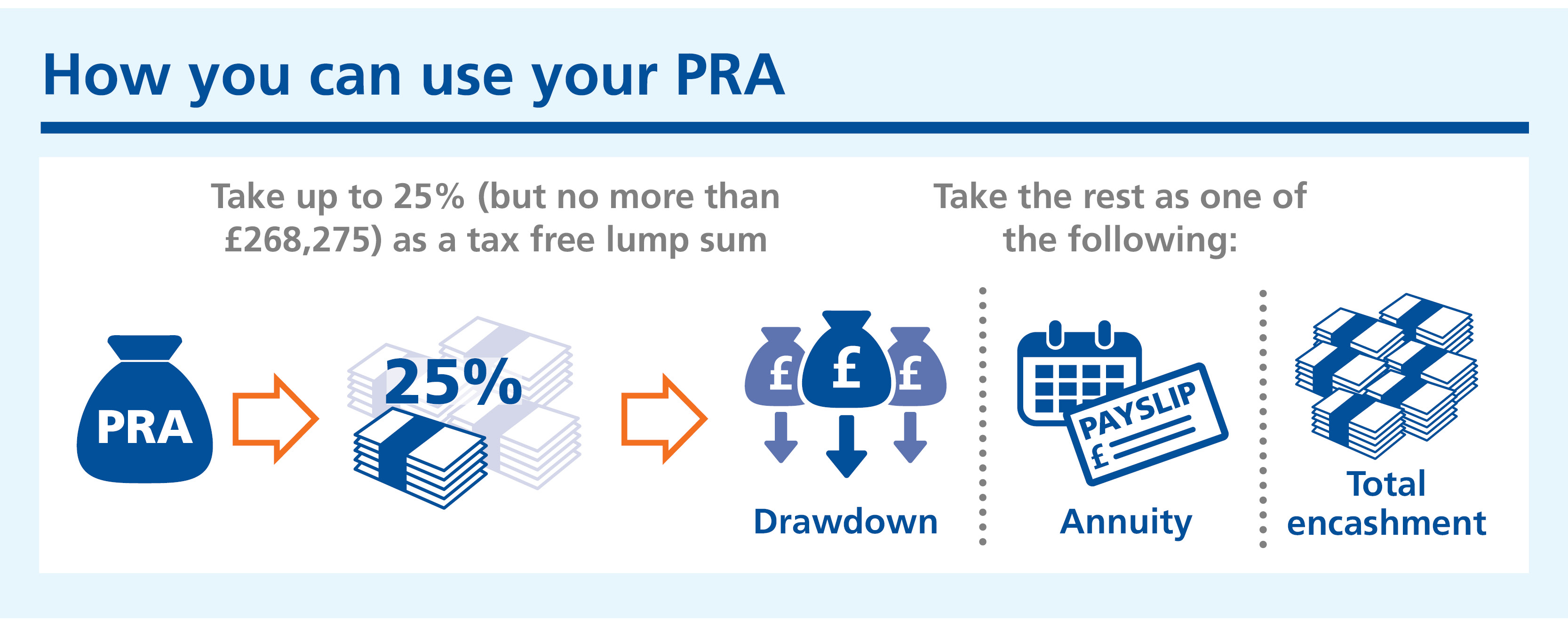 How you can use your PRA

Take up to 25% (but no more than £268,275) as a tax free lump sum

Take the rest as one of the following:

PRA

25%

£ £ £

Drawdown

PAYSLIP
£

Annuity

Total encashment